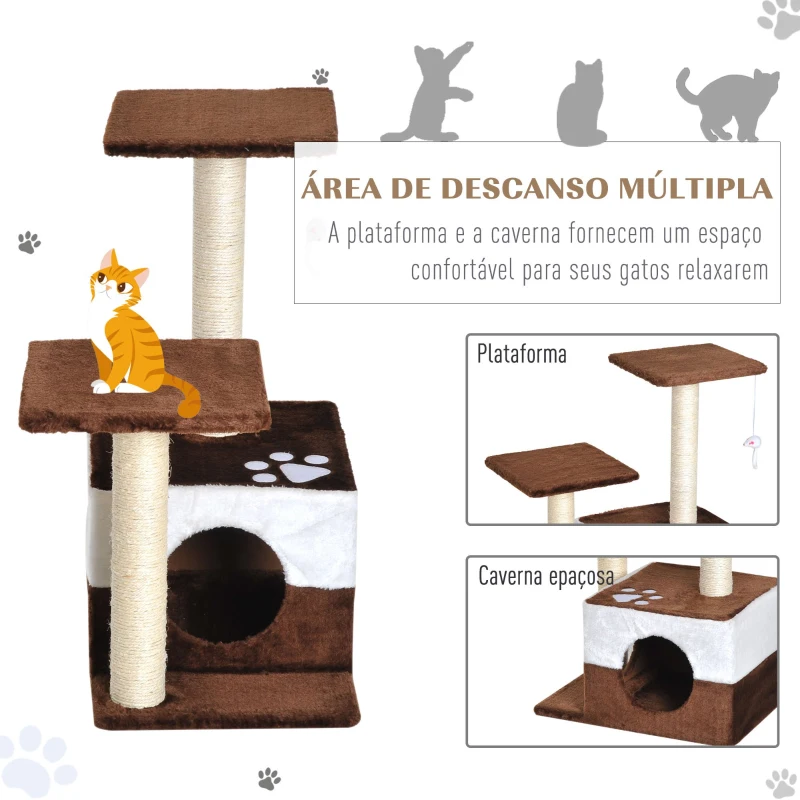 ÁREA DE DESCANSO MÚLTIPLA
A plataforma e a caverna fornecem um espaço confortável para seus gatos relaxarem

Plataforma

Caverna epaçosa