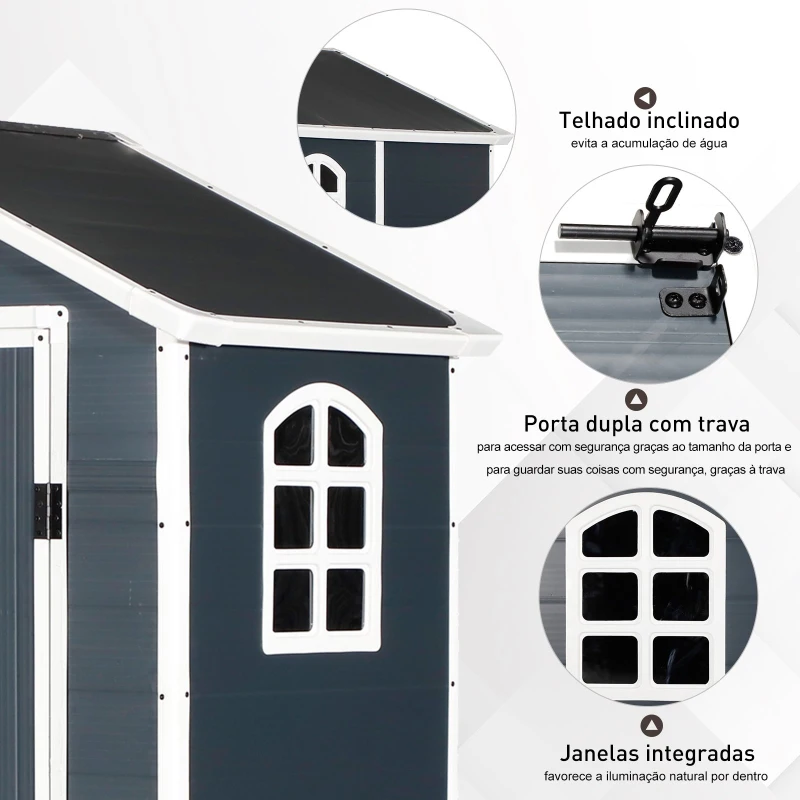 Telhado inclinado
evita a acumulação de água

Porta dupla com trava
para acessar com segurança graças ao tamanho da porta e para guardar suas coisas com segurança, graças à trava

Janelas integradas
favorece a iluminação natural por dentro