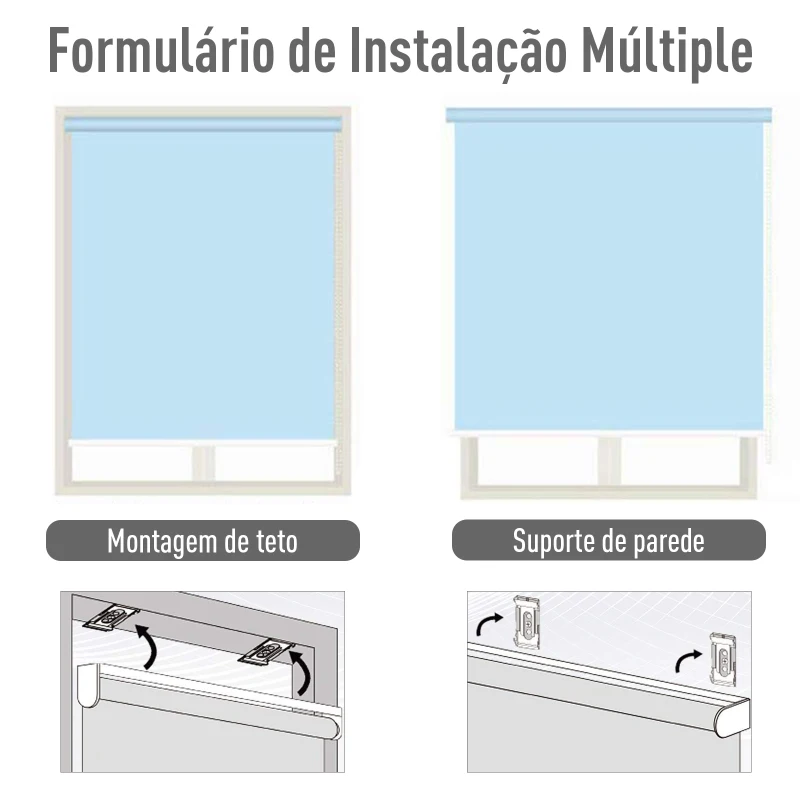 Formulário de Instalação Múltiple

Montagem de teto

Suporte de parede