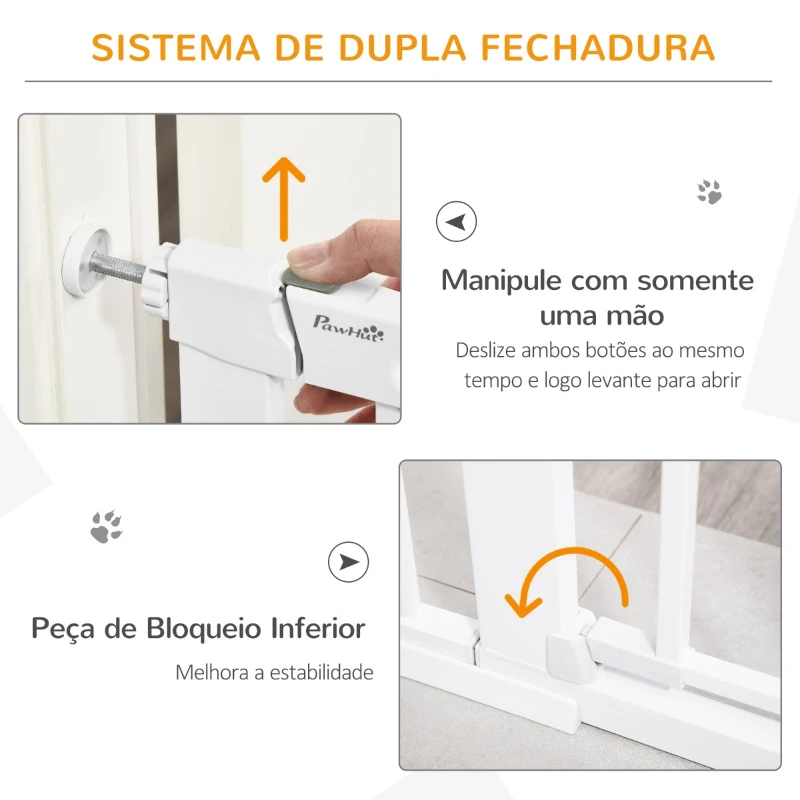 SISTEMA DE DUPLA FECHADURA

PawHut

Manipule com somente uma mão

Deslize ambos botões ao mesmo tempo e logo levante para abrir

Peça de Bloqueio Inferior

Melhora a estabilidade