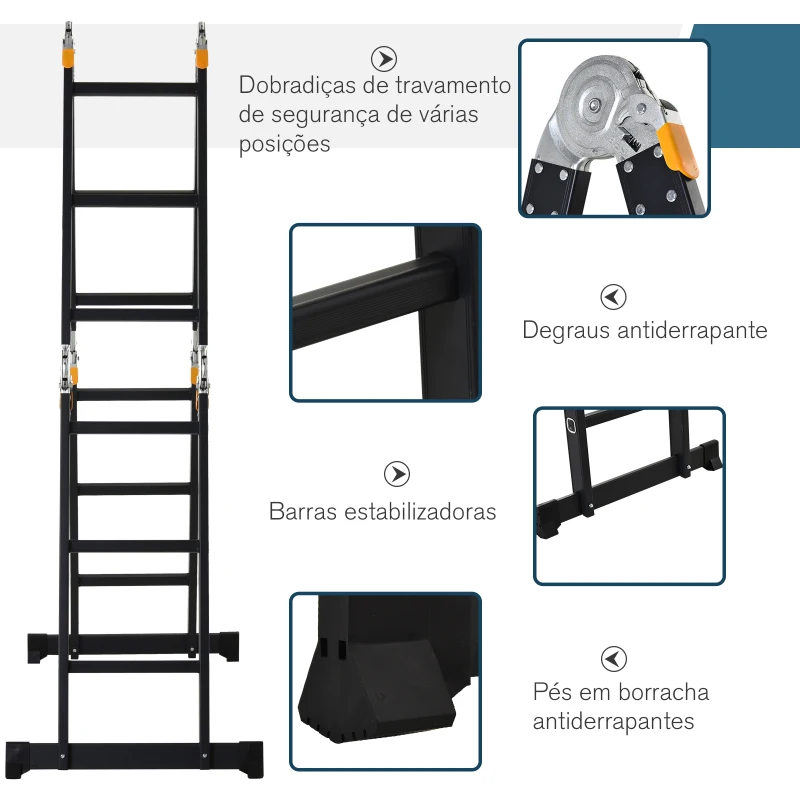 Dobradiças de travamento de segurança de várias posições

Degraus antiderrapante

Barras estabilizadoras

Pés em borracha antiderrapantes