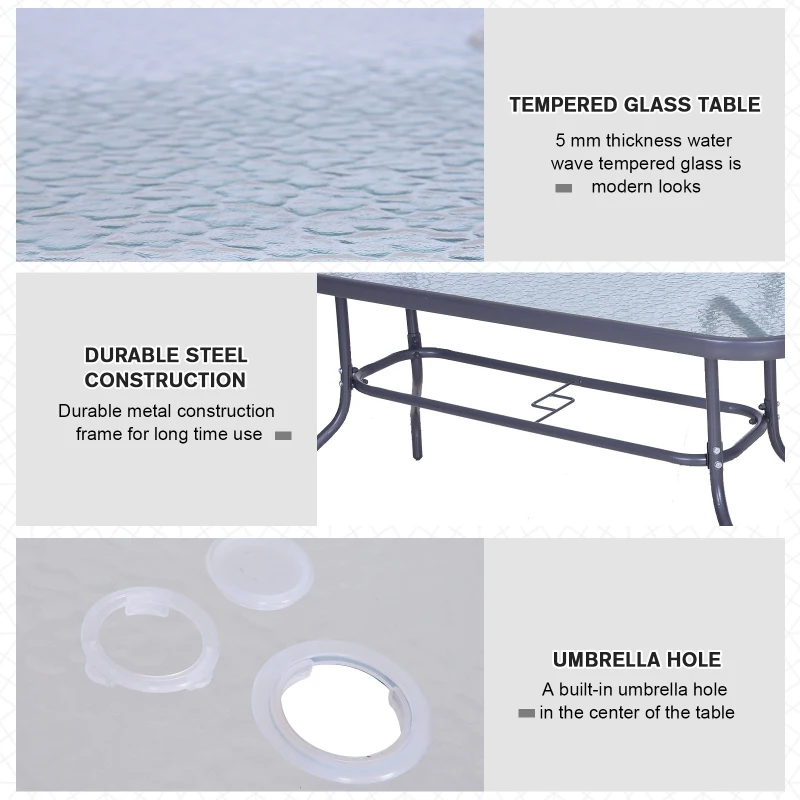 TEMPERED GLASS TABLE

5 mm thickness water wave tempered glass is modern looks

DURABLE STEEL CONSTRUCTION

Durable metal construction frame for long time use

UMBRELLA HOLE

A built-in umbrella hole in the center of the table