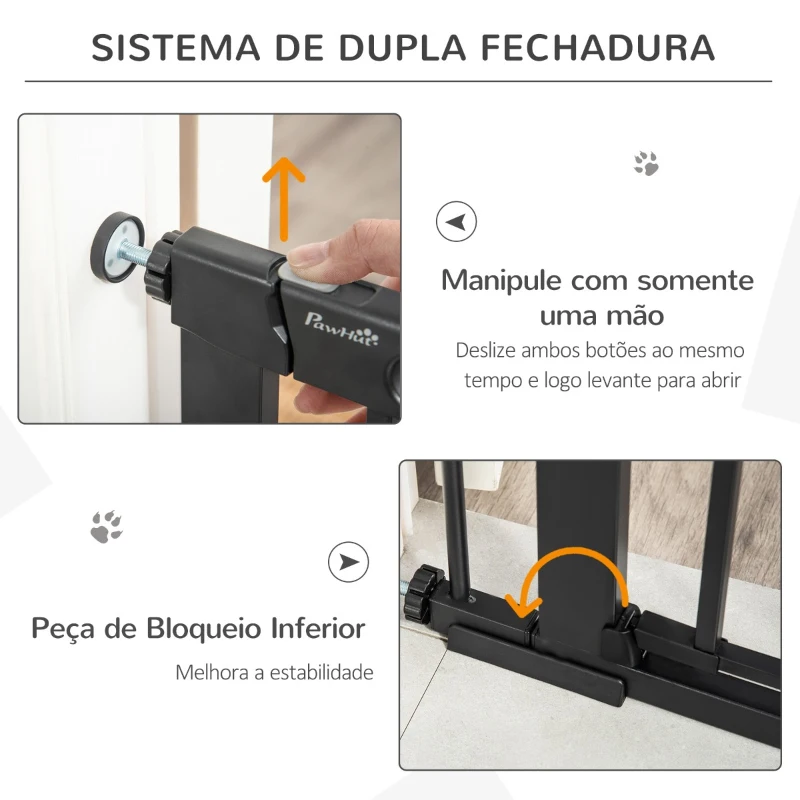 SISTEMA DE DUPLA FECHADURA

PawHut

Manipule com somente uma mão

Deslize ambos botões ao mesmo tempo e logo levante para abrir

Peça de Bloqueio Inferior

Melhora a estabilidade