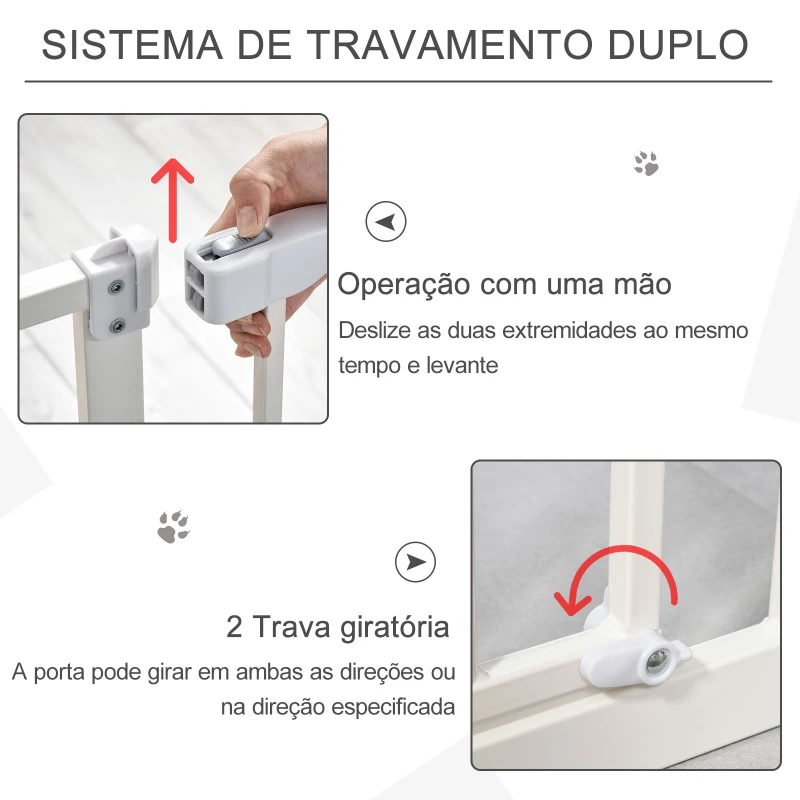 SISTEMA DE TRAVAMENTO DUPLO

Operação com uma mão

Deslize as duas extremidades ao mesmo tempo e levante

2 Trava giratória

A porta pode girar em ambas as direções ou na direção especificada