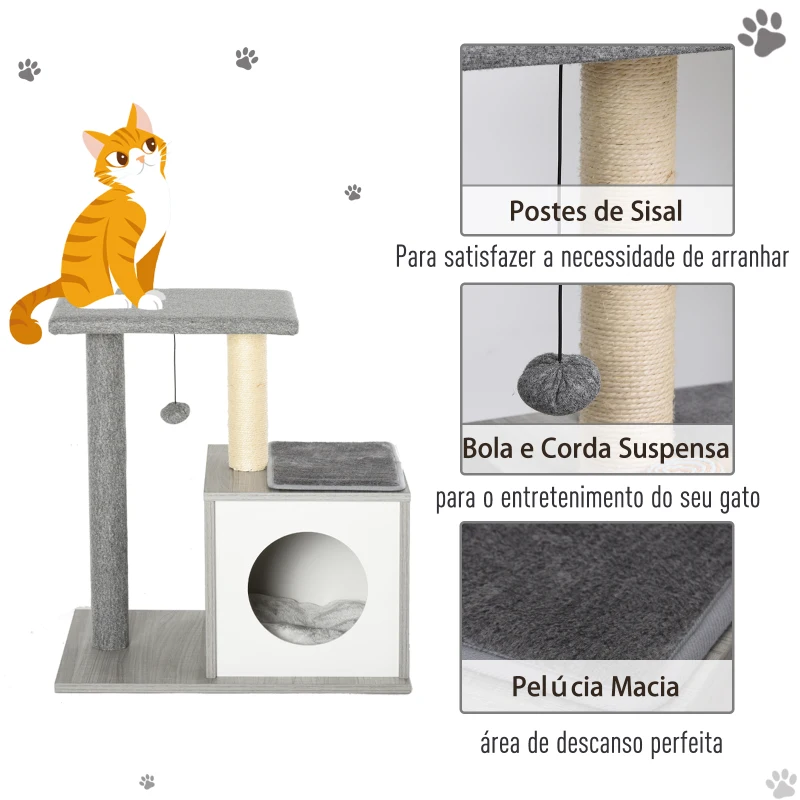 Postes de Sisal

Para satisfazer a necessidade de arranhar

Bola e Corda Suspensa

para o entretenimento do seu gato

Pelúcia Macia

área de descanso perfeita