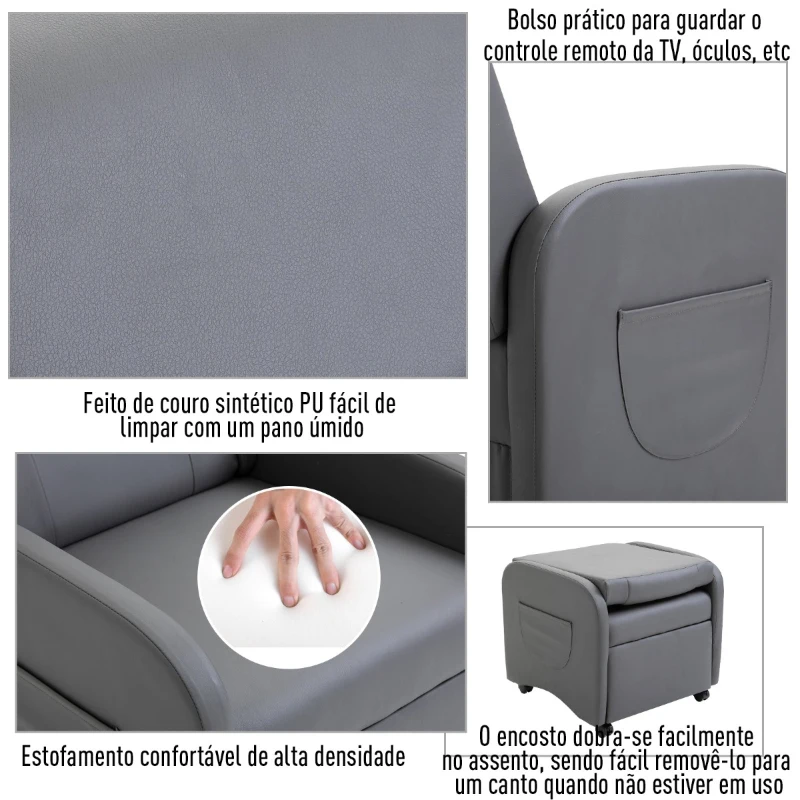 Bolso prático para guardar o controle remoto da TV, óculos, etc

Feito de couro sintético PU fácil de limpar com um pano úmido

Estofamento confortável de alta densidade

O encosto dobra-se facilmente no assento, sendo fácil removê-lo para um canto quando não estiver em uso