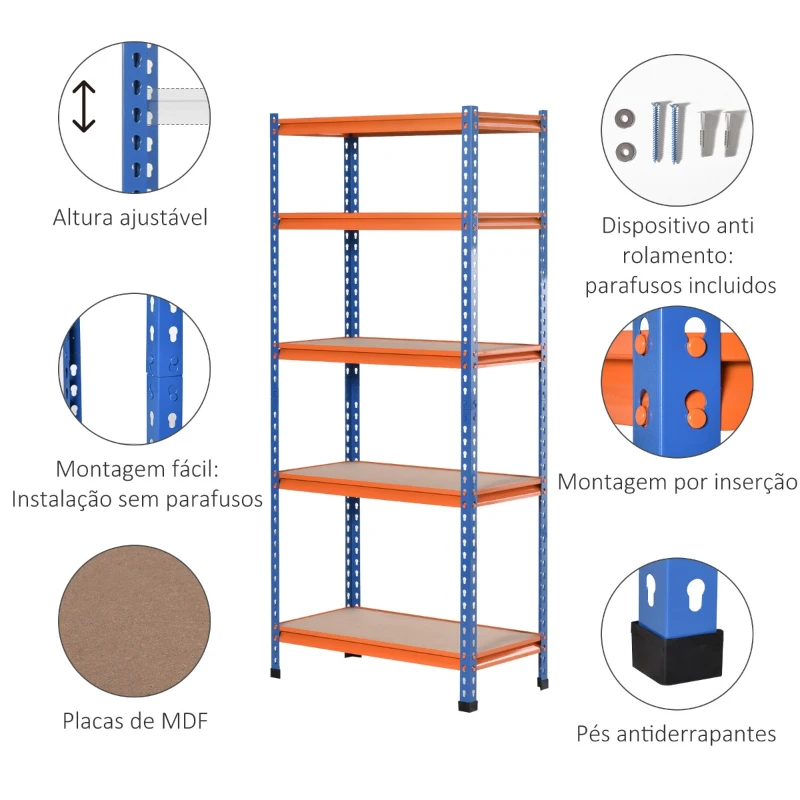 Altura ajustável

Montagem fácil:
Instalação sem parafusos

Placas de MDF

Dispositivo anti rolamento: parafusos incluidos

Montagem por inserção

Pés antiderrapantes