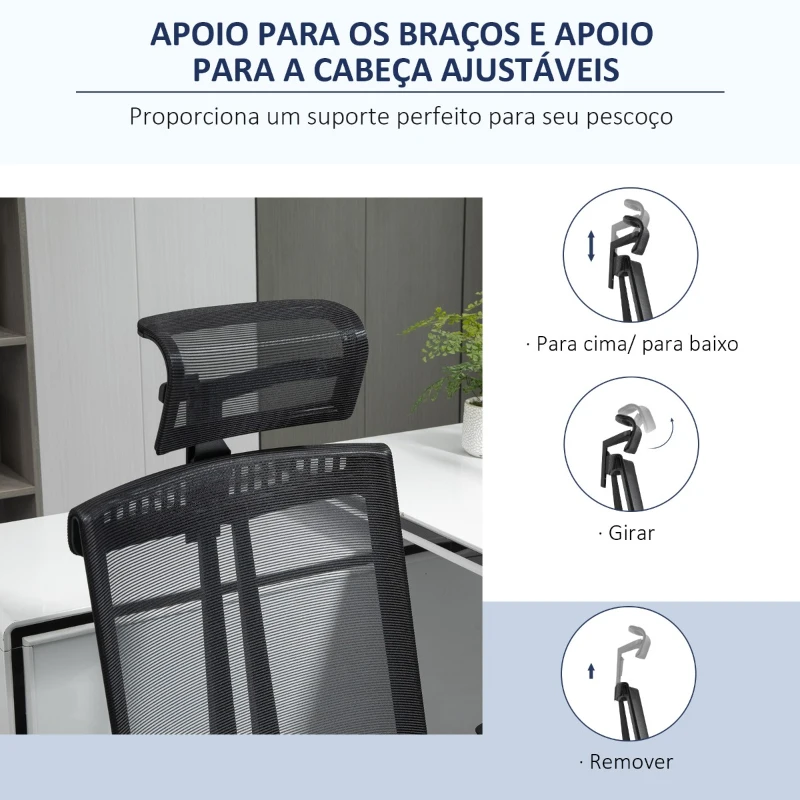 APOIO PARA OS BRAÇOS E APOIO PARA A CABEÇA AJUSTÁVEIS

Proporciona um suporte perfeito para seu pescoço

· Para cima/ para baixo

· Girar

· Remover