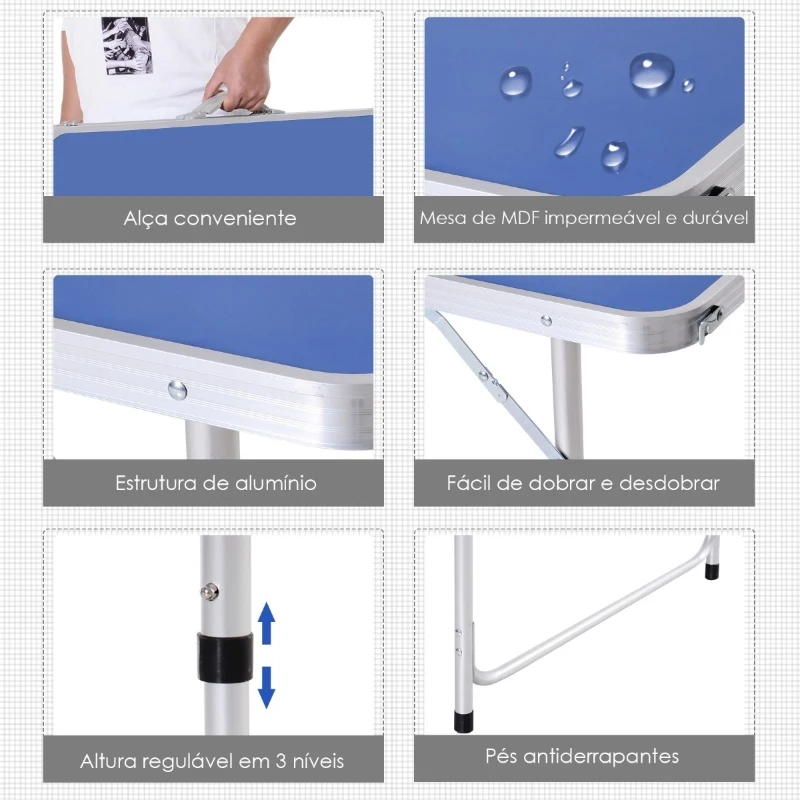 Alça conveniente

Mesa de MDF impermeável e durável

Estrutura de alumínio

Fácil de dobrar e desdobrar

Altura regulável em 3 níveis

Pés antiderrapantes