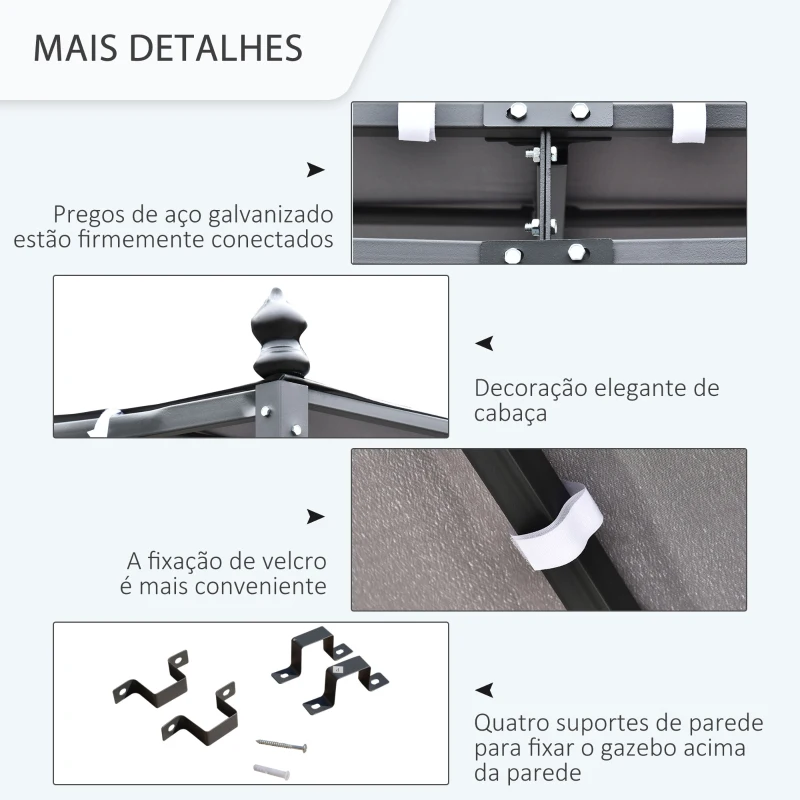 MAIS DETALHES

Pregos de aço galvanizado estão firmemente conectados

Decoração elegante de cabaça

A fixação de velcro é mais conveniente

Quatro suportes de parede para fixar o gazebo acima da parede