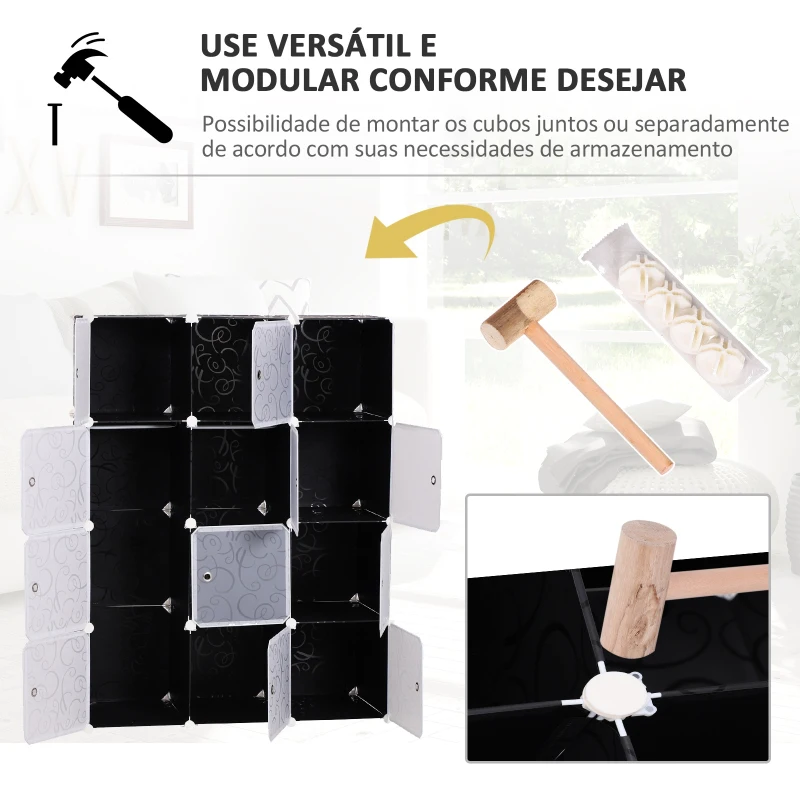 USE VERSÁTIL E
MODULAR CONFORME DESEJAR

Possibilidade de montar os cubos juntos ou separadamente de acordo com suas necessidades de armazenamento