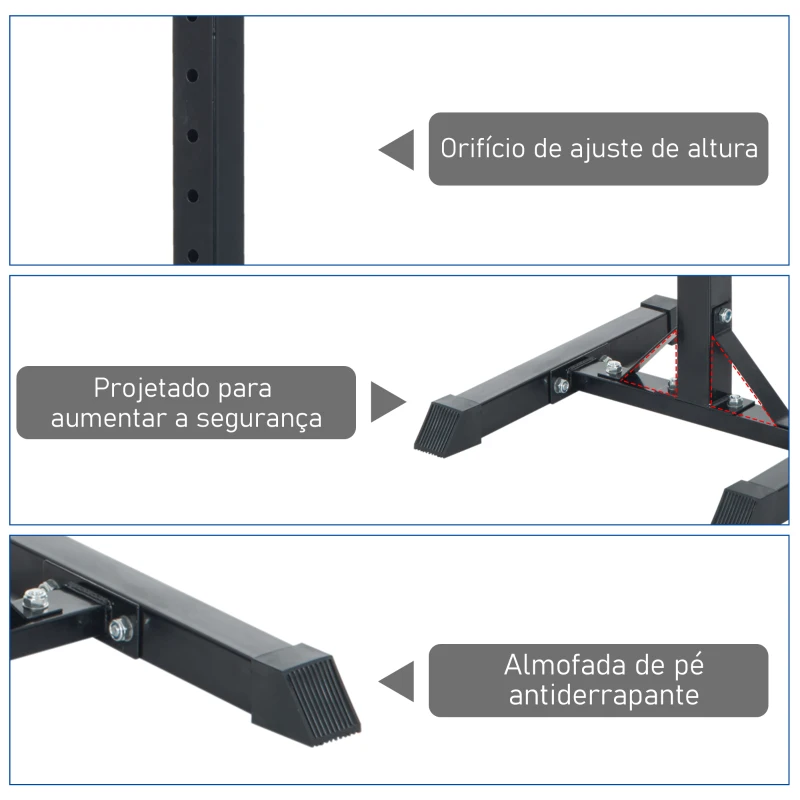 Orifício de ajuste de altura

Projetado para aumentar a segurança

Almofada de pé antiderrapante