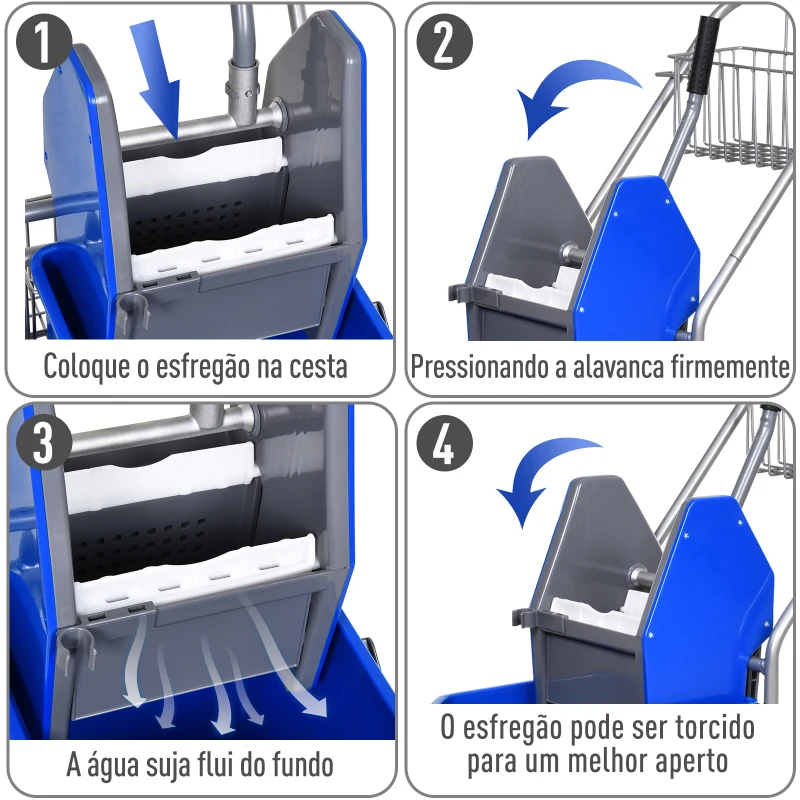 1

Coloque o esfregão na cesta

2

Pressionando a alavanca firmemente

3

A água suja flui do fundo

4

O esfregão pode ser torcido para um melhor aperto