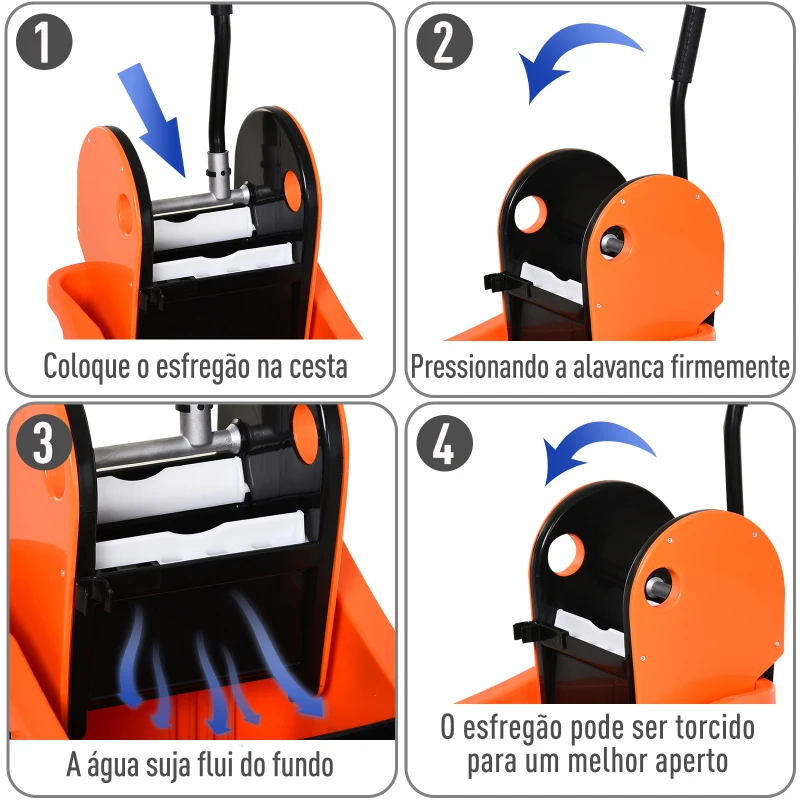 1

Coloque o esfregão na cesta

2

Pressionando a alavanca firmemente

3

A água suja flui do fundo

4

O esfregão pode ser torcido para um melhor aperto