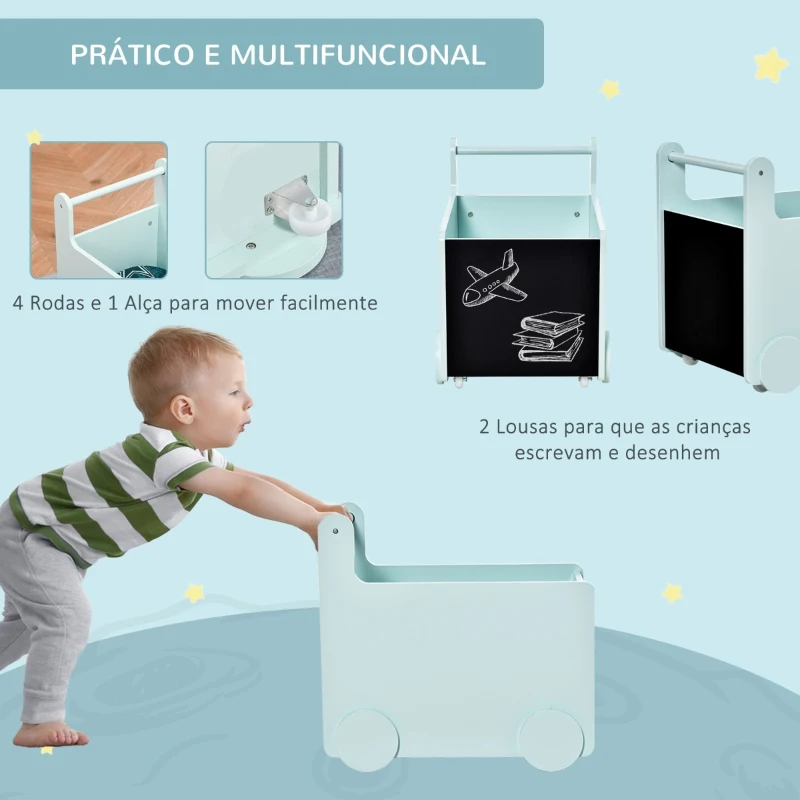 PRÁTICO E MULTIFUNCIONAL

4 Rodas e 1 Alça para mover facilmente

2 Lousas para que as crianças escrevam e desenhem