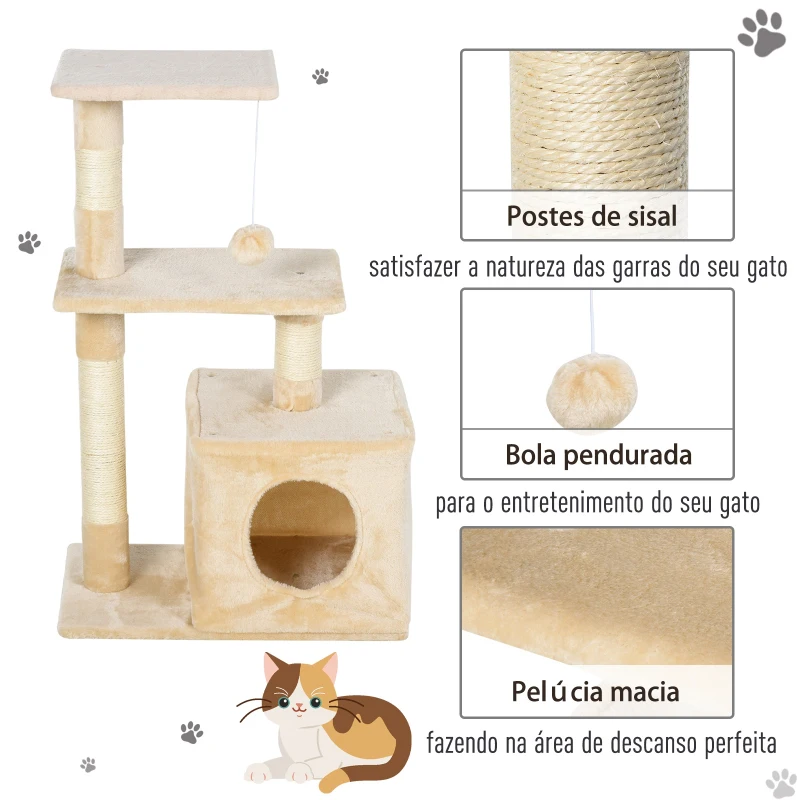 Postes de sisal

satisfazer a natureza das garras do seu gato

Bola pendurada

para o entretenimento do seu gato

Pelúcia macia

fazendo na área de descanso perfeita