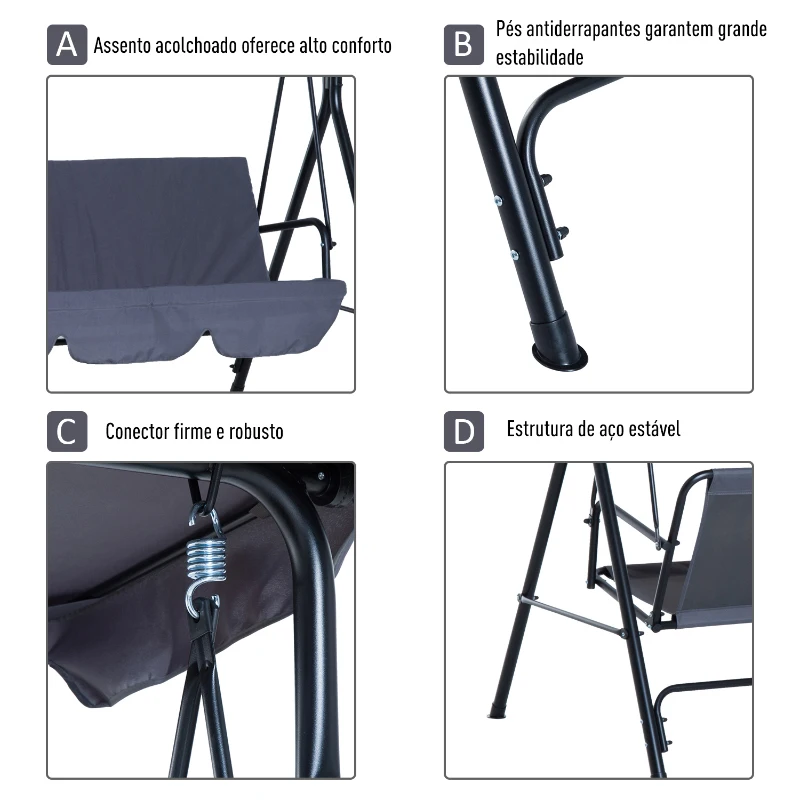 A Assento acolchoado oferece alto conforto

B Pés antiderrapantes garantem grande estabilidade

C Conector firme e robusto

D Estrutura de aço estável