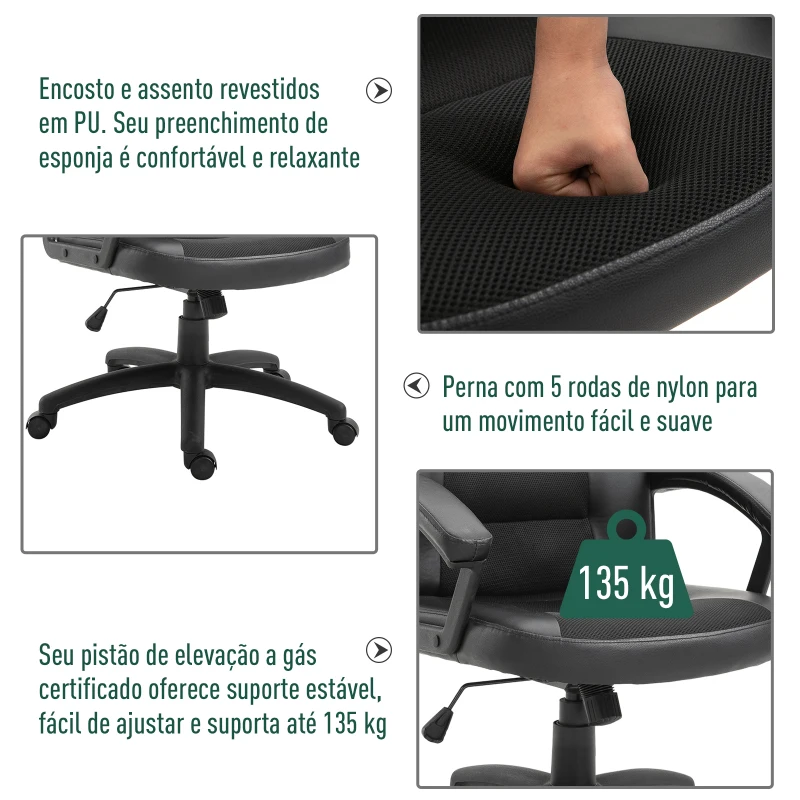 Encosto e assento revestidos em PU. Seu preenchimento de esponja é confortável e relaxante

Perna com 5 rodas de nylon para um movimento fácil e suave

135 kg

Seu pistão de elevação a gás certificado oferece suporte estável, fácil de ajustar e suporta até 135 kg