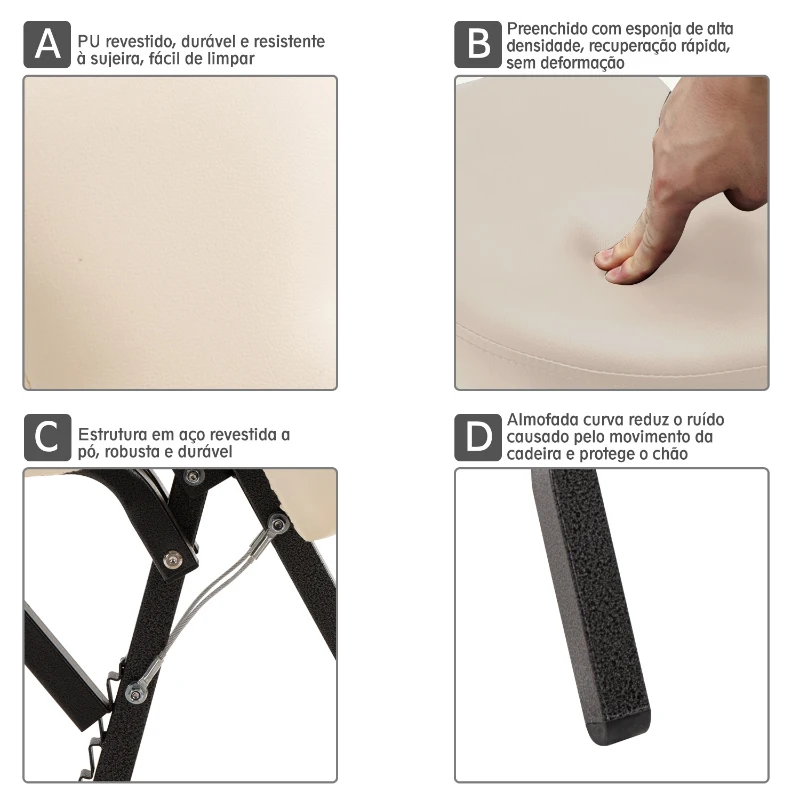 A PU revestido, durável e resistente à sujeira, fácil de limpar

B Preenchido com esponja de alta densidade, recuperação rápida, sem deformação

C Estrutura em aço revestida a pó, robusta e durável

D Almofada curva reduz o ruído causado pelo movimento da cadeira e protege o chão