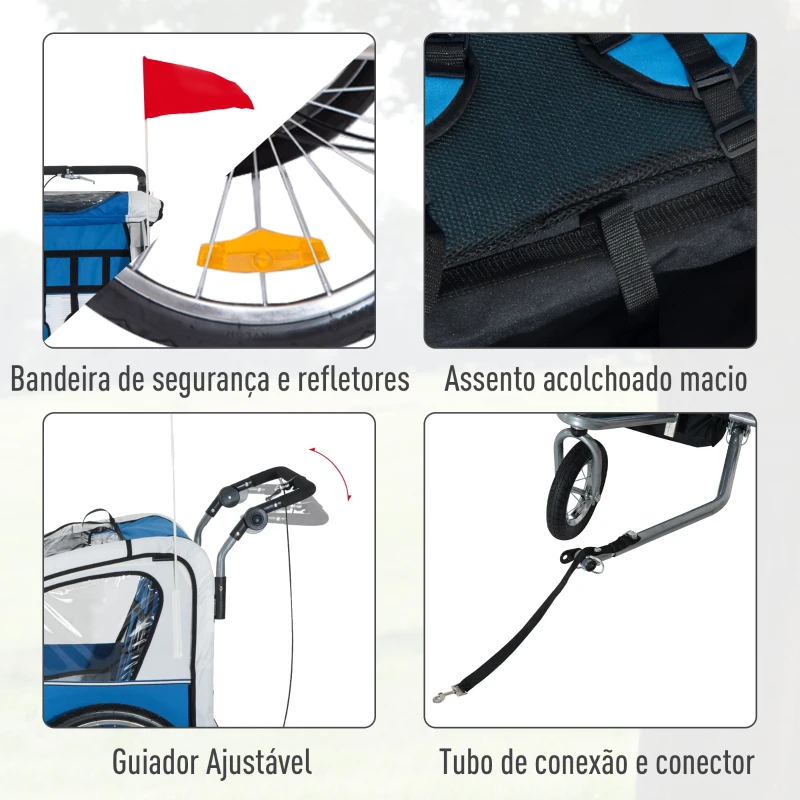 Bandeira de segurança e refletores

Assento acolchoado macio

Guiador Ajustável

Tubo de conexão e conector