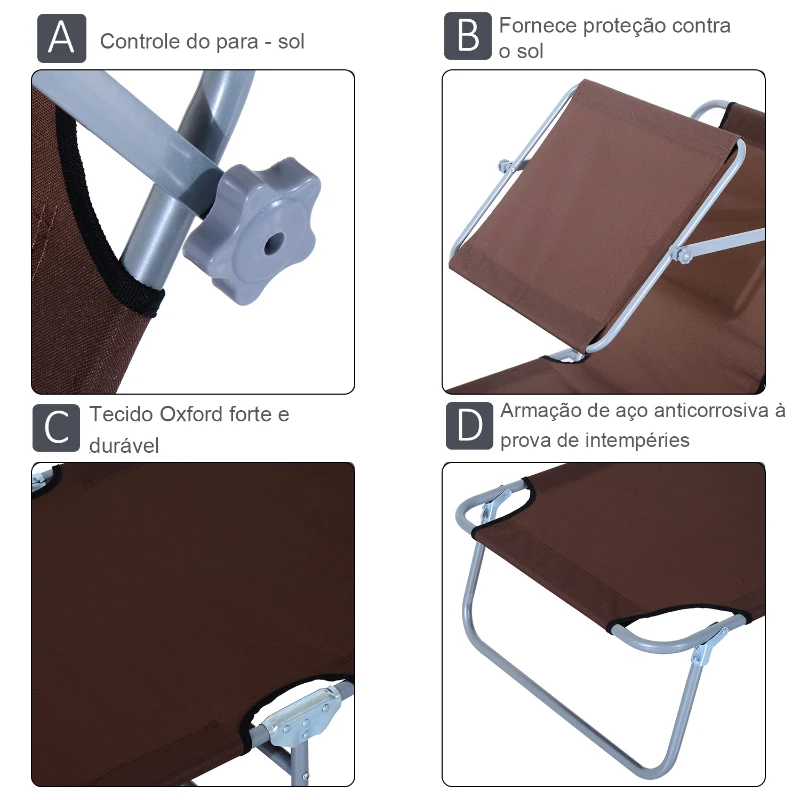 A Controle do para - sol

B Fornece proteção contra o sol

C Tecido Oxford forte e durável

D Armação de aço anticorrosiva à prova de intempéries