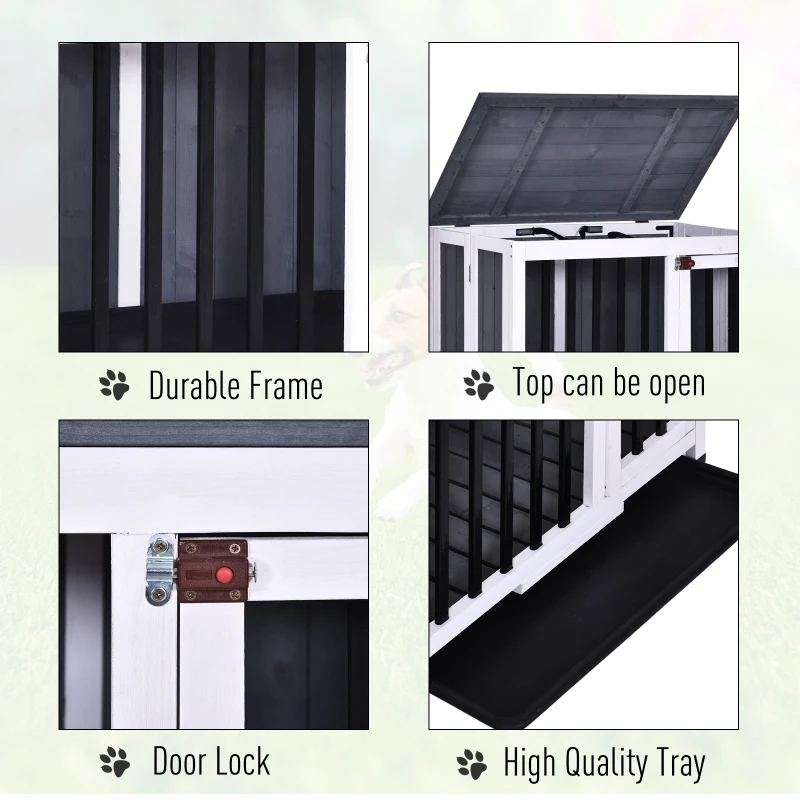 Durable Frame

Top can be open

Door Lock

High Quality Tray