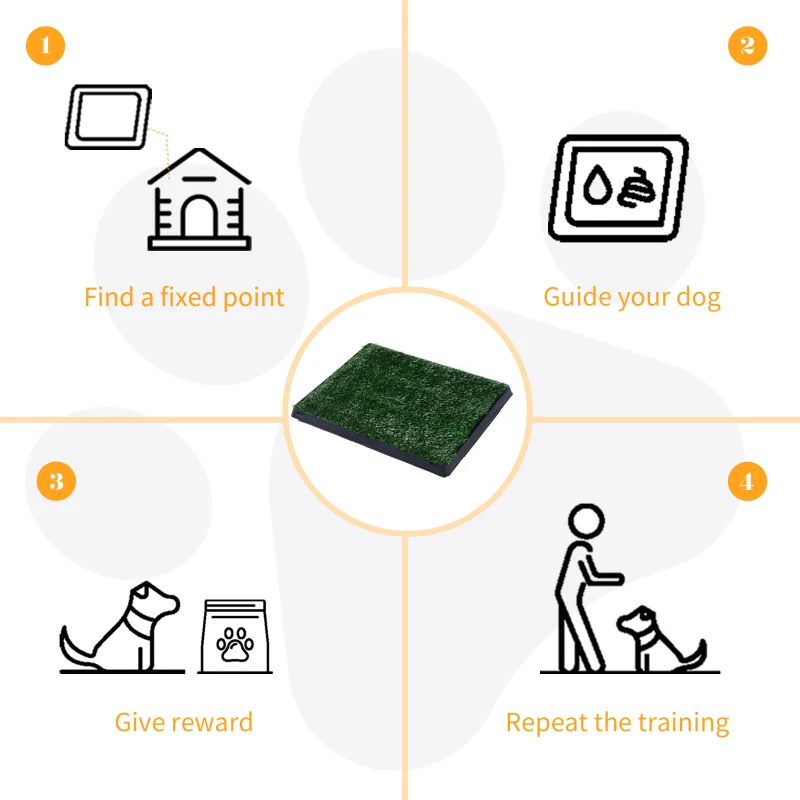 1

Find a fixed point

2

Guide your dog

3

Give reward

4

Repeat the training