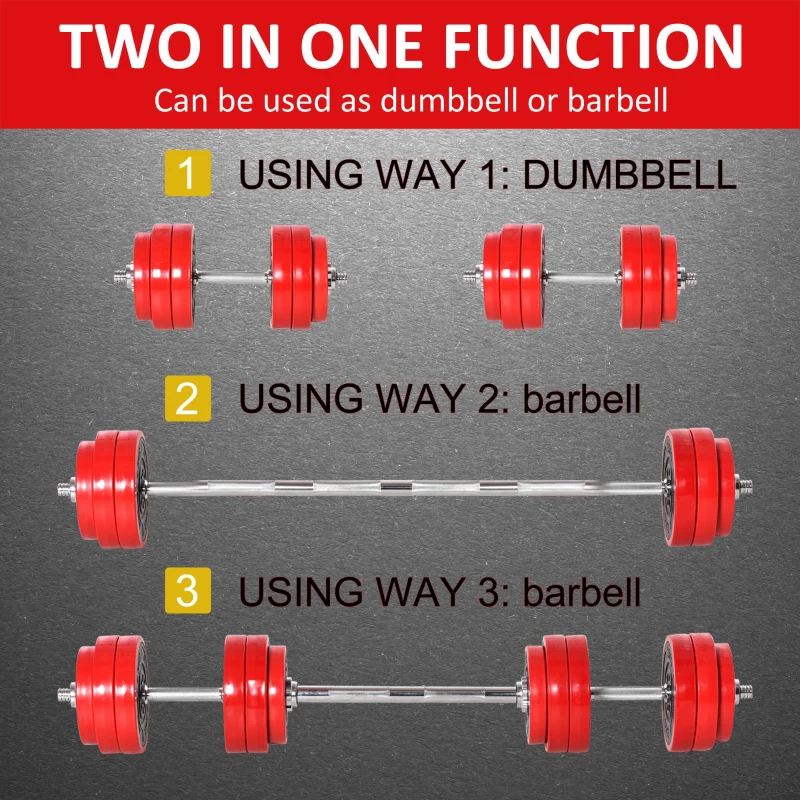 TWO IN ONE FUNCTION
Can be used as dumbbell or barbell

1 USING WAY 1: DUMBBELL

2 USING WAY 2: barbell

3 USING WAY 3: barbell