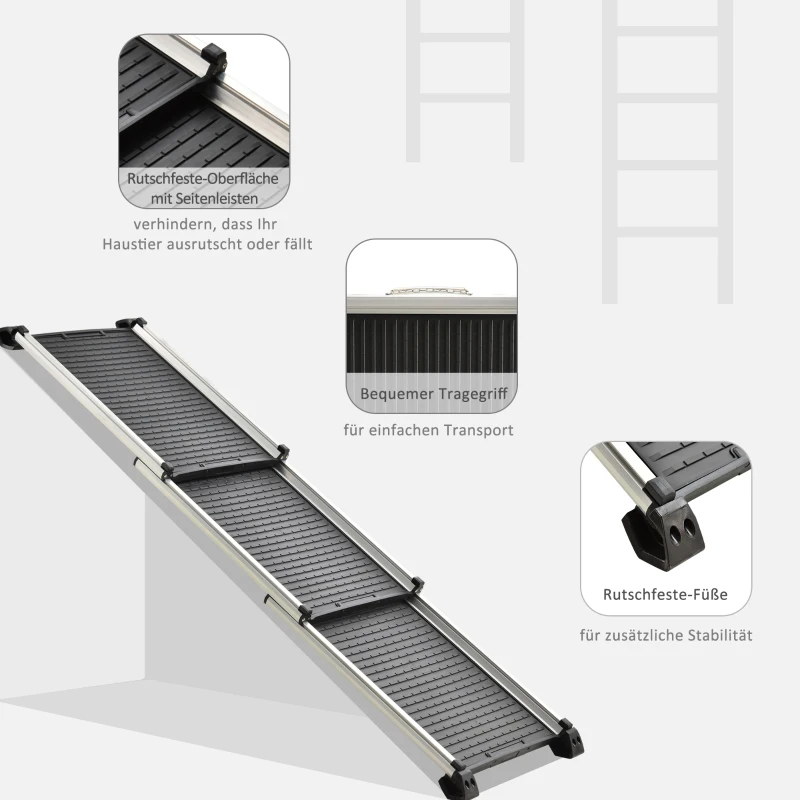 Rutschfeste-Oberfläche mit Seitenleisten

verhindern, dass Ihr Haustier ausrutscht oder fällt

Bequemer Tragegriff

für einfachen Transport

Rutschfeste-Füße

für zusätzliche Stabilität