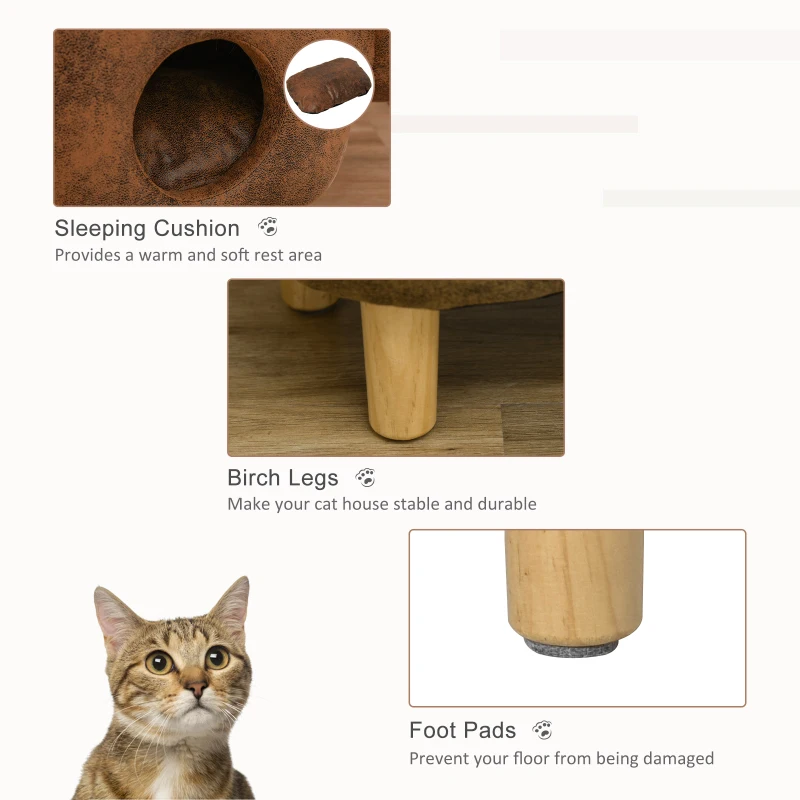 Sleeping Cushion
Provides a warm and soft rest area

Birch Legs
Make your cat house stable and durable

Foot Pads
Prevent your floor from being damaged