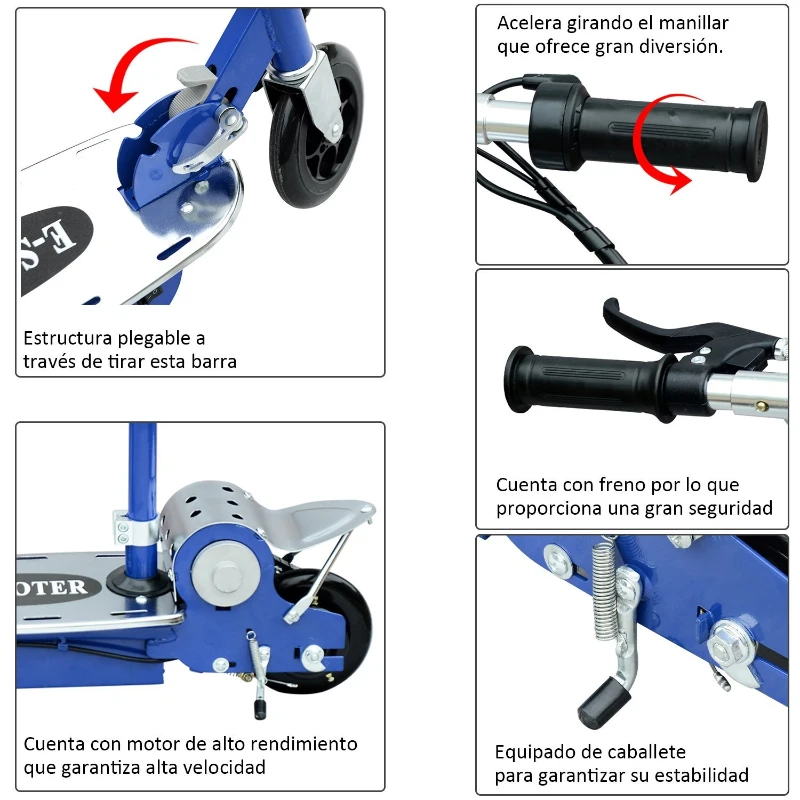 E-S

Estructura plegable a través de tirar esta barra

OTER

Cuenta con motor de alto rendimiento que garantiza alta velocidad

Acelera girando el manillar que ofrece gran diversión.

Cuenta con freno por lo que proporciona una gran seguridad

Equipado de caballete para garantizar su estabilidad