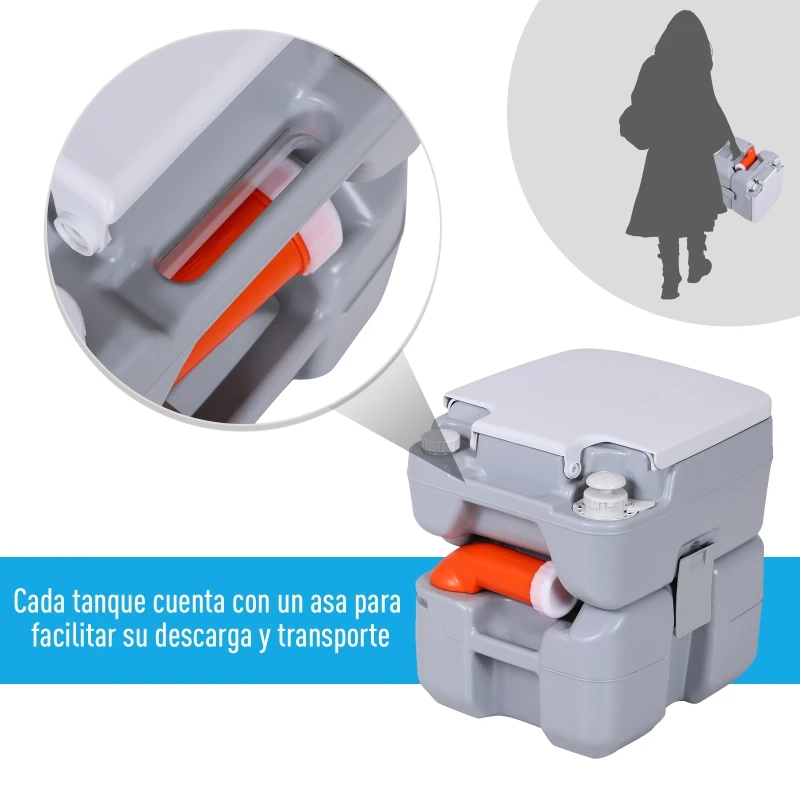 Cada tanque cuenta con un asa para facilitar su descarga y transporte