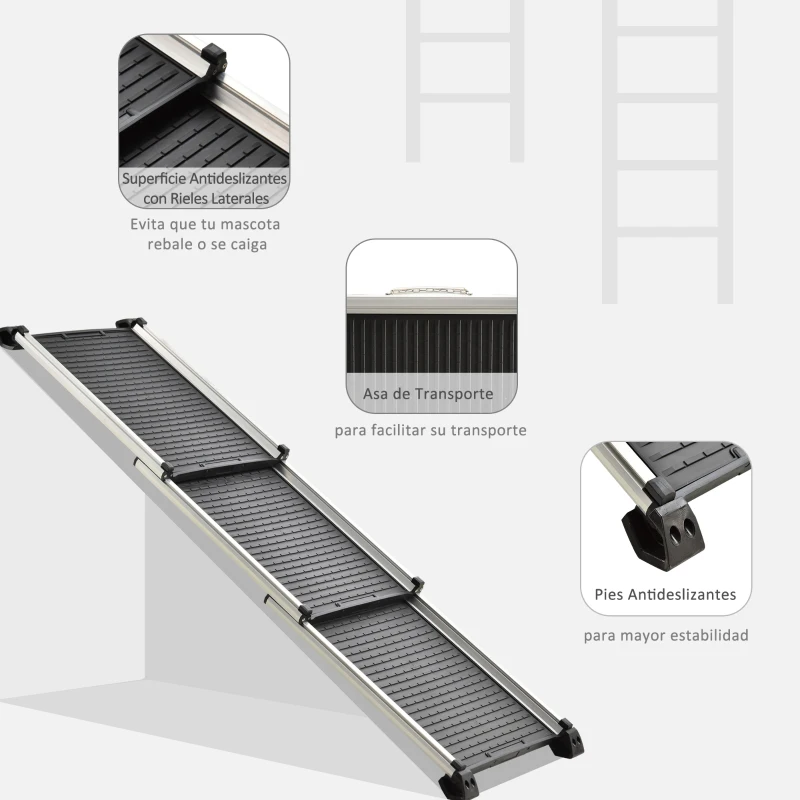 Superficie Antideslizantes con Rieles Laterales

Evita que tu mascota rebale o se caiga

Asa de Transporte

para facilitar su transporte

Pies Antideslizantes

para mayor estabilidad