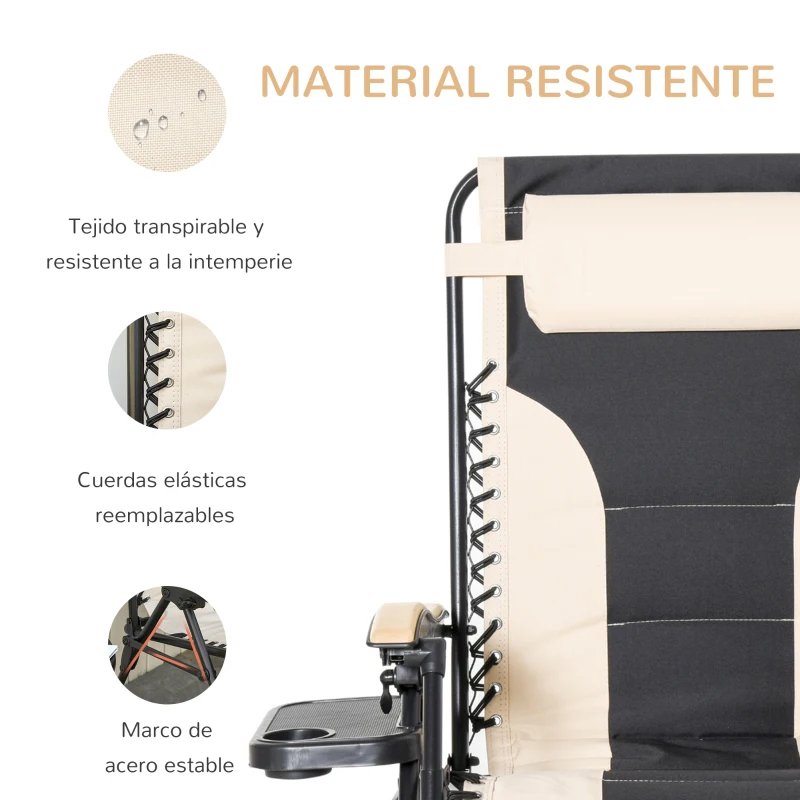 MATERIAL RESISTENTE

Tejido transpirable y resistente a la intemperie

Cuerdas elásticas reemplazables

Marco de acero estable