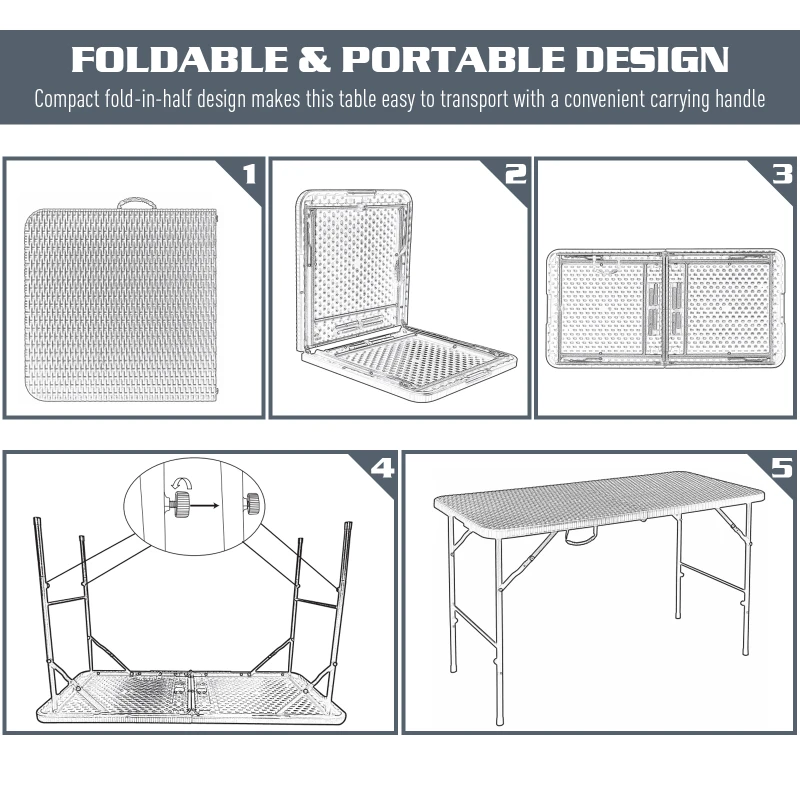 FOLDABLE & PORTABLE DESIGN

Compact fold-in-half design makes this table easy to transport with a convenient carrying handle

1

2

3

4

5