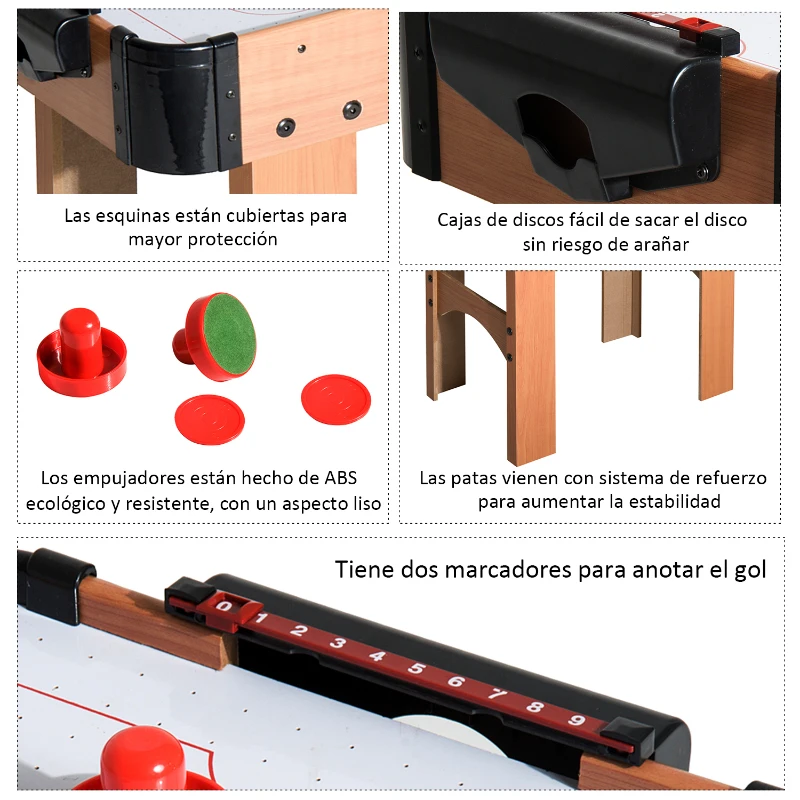 Las esquinas están cubiertas para mayor protección

Cajas de discos fácil de sacar el disco sin riesgo de arañar

Los empujadores están hecho de ABS ecológico y resistente, con un aspecto liso

Las patas vienen con sistema de refuerzo para aumentar la estabilidad

Tiene dos marcadores para anotar el gol

0 1 2 3 4 5 6 7 8 9