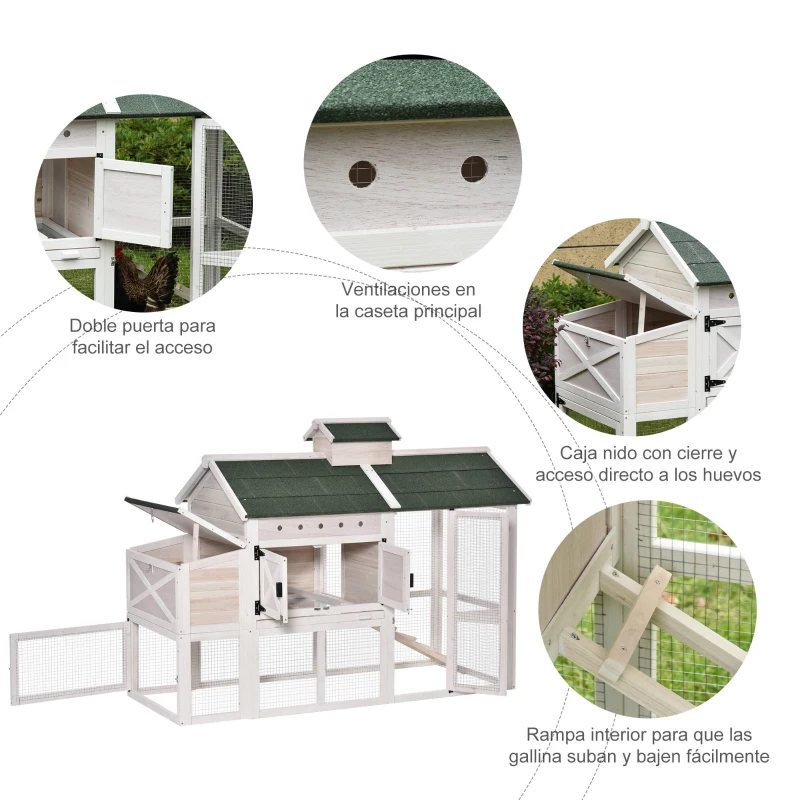 Doble puerta para facilitar el acceso

Ventilaciones en la caseta principal

Caja nido con cierre y acceso directo a los huevos

Rampa interior para que las gallina suban y bajen fácilmente