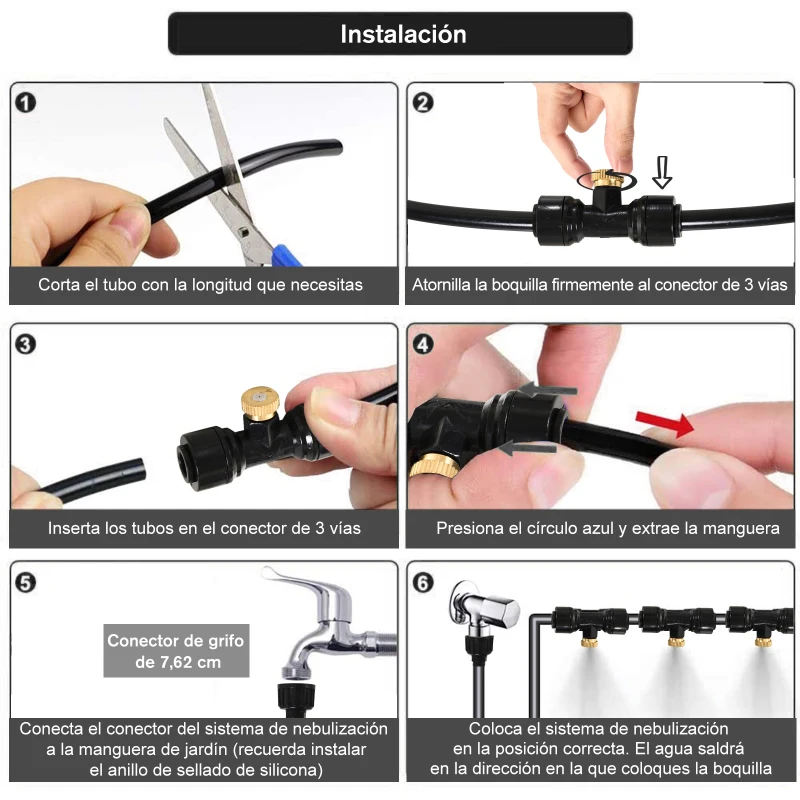 Instalación

1
Corta el tubo con la longitud que necesitas

2
Atornilla la boquilla firmemente al conector de 3 vías

3
Inserta los tubos en el conector de 3 vías

4
Presiona el círculo azul y extrae la manguera

5
Conector de grifo de 7,62 cm
Conecta el conector del sistema de nebulización a la manguera de jardín (recuerda instalar el anillo de sellado de silicona)

6
Coloca el sistema de nebulización en la posición correcta. El agua saldrá en la dirección en la que coloques la boquilla