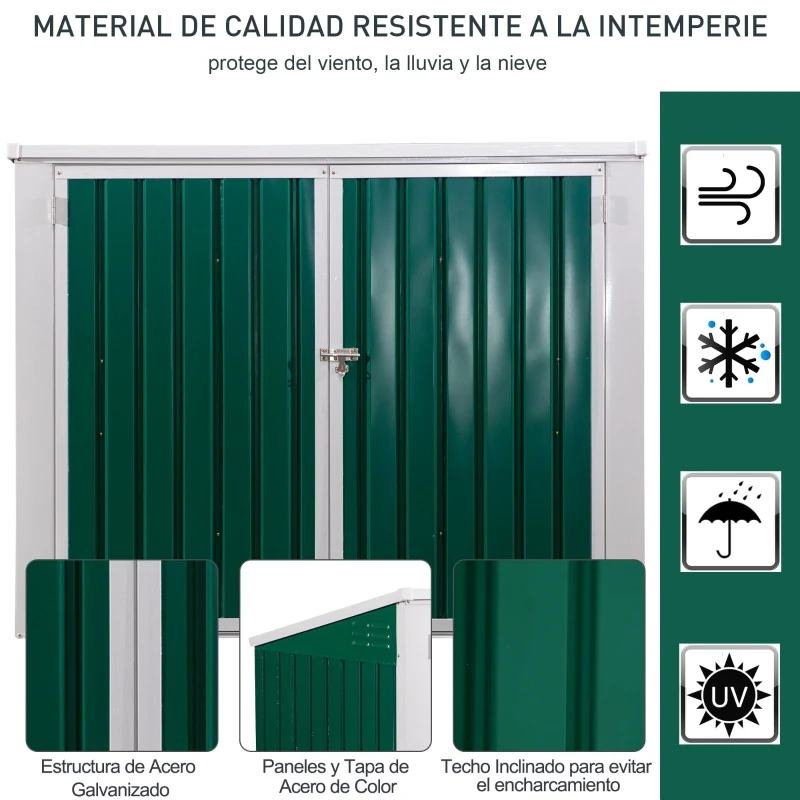 MATERIAL DE CALIDAD RESISTENTE A LA INTEMPERIE

protege del viento, la lluvia y la nieve

UV

Estructura de Acero Galvanizado

Paneles y Tapa de Acero de Color

Techo Inclinado para evitar el encharcamiento