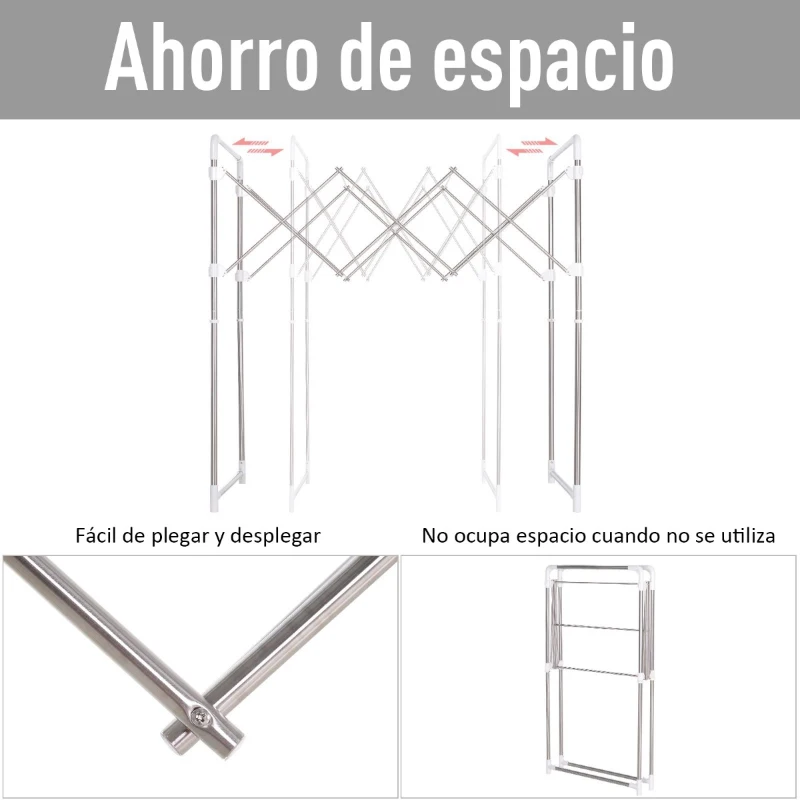 Ahorro de espacio

Fácil de plegar y desplegar

No ocupa espacio cuando no se utiliza