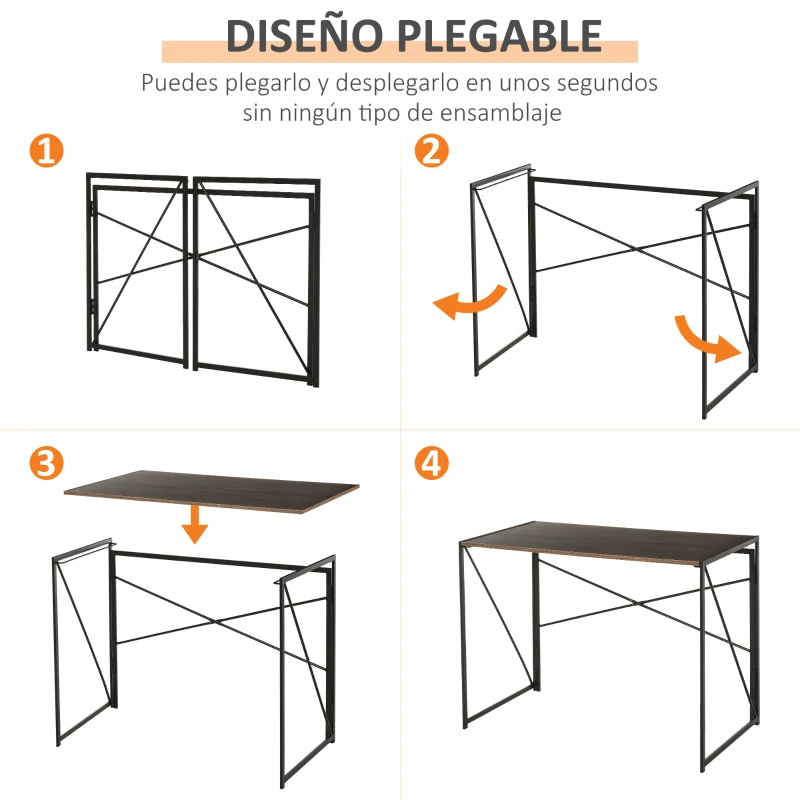 DISEÑO PLEGABLE

Puedes plegarlo y desplegarlo en unos segundos sin ningún tipo de ensamblaje

1

2

3

4