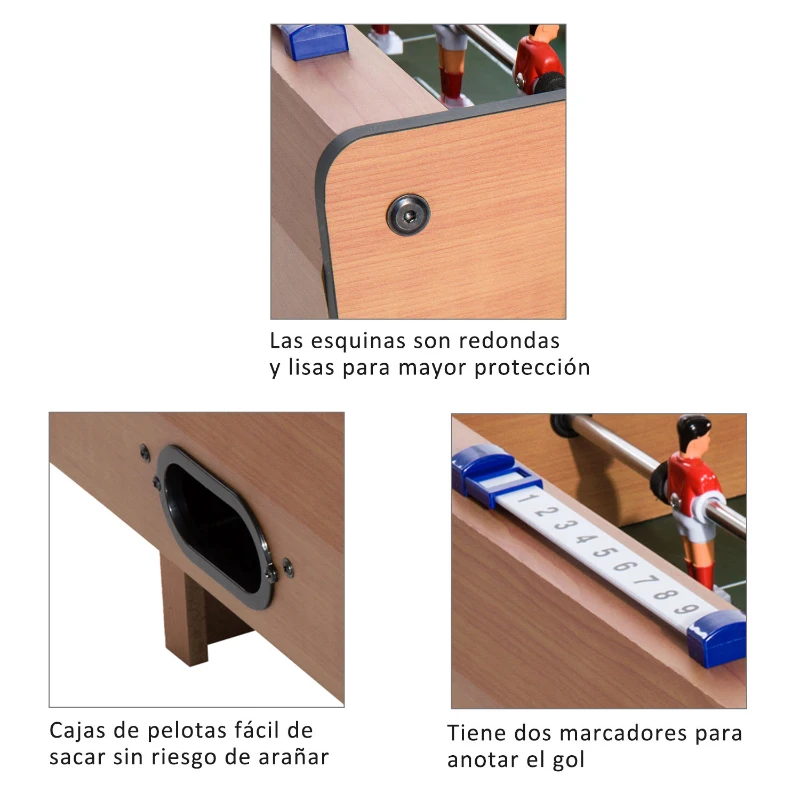 Las esquinas son redondas
y lisas para mayor protección

1 2 3 4 5 6 7 8 9

Cajas de pelotas fácil de
sacar sin riesgo de arañar

Tiene dos marcadores para
anotar el gol