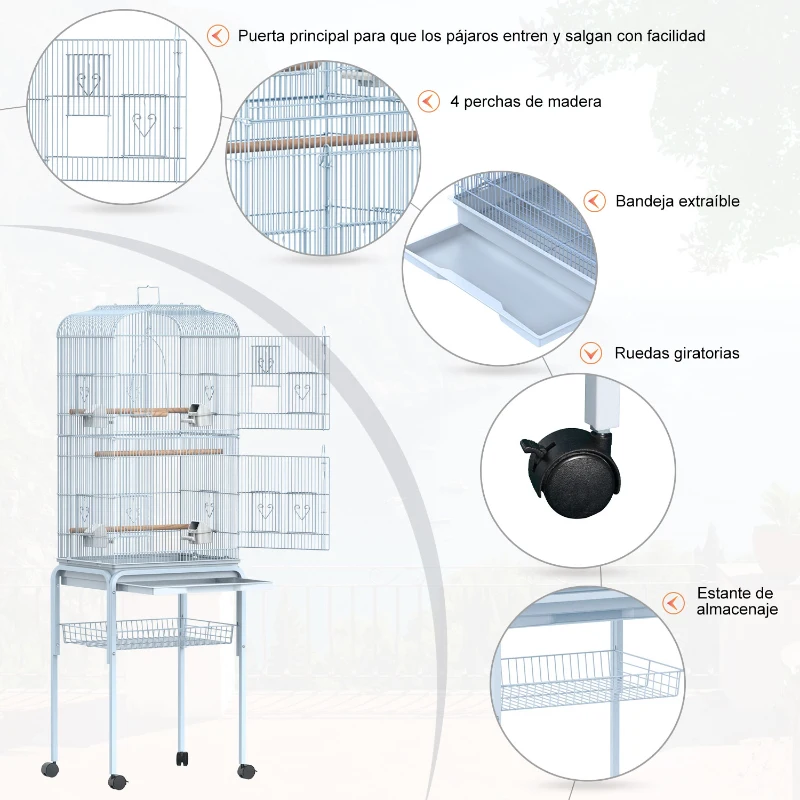 Puerta principal para que los pájaros entren y salgan con facilidad

4 perchas de madera

Bandeja extraíble

Ruedas giratorias

Estante de almacenaje