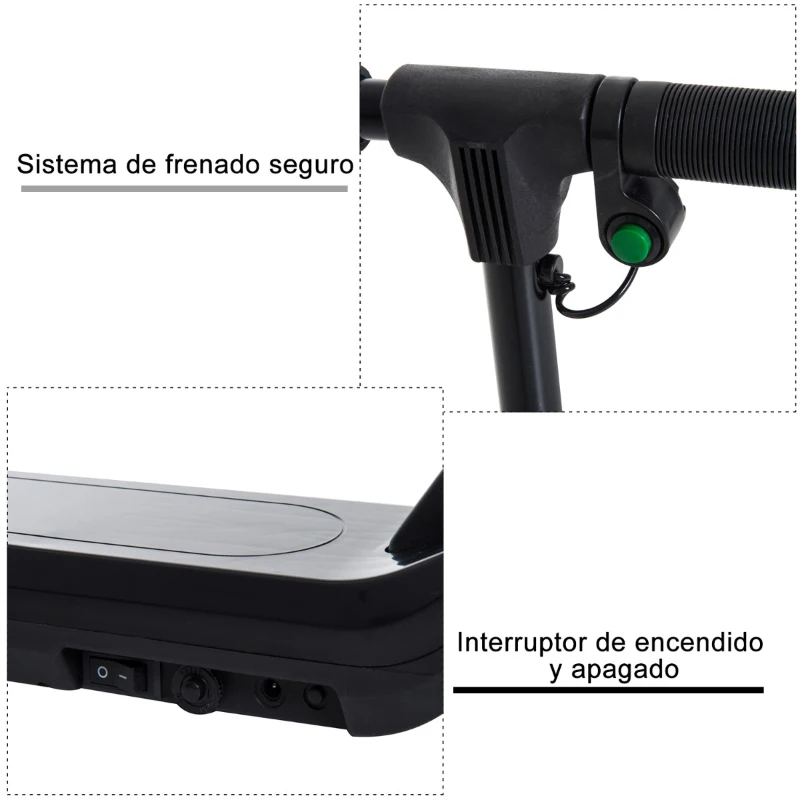 Sistema de frenado seguro

Interruptor de encendido y apagado