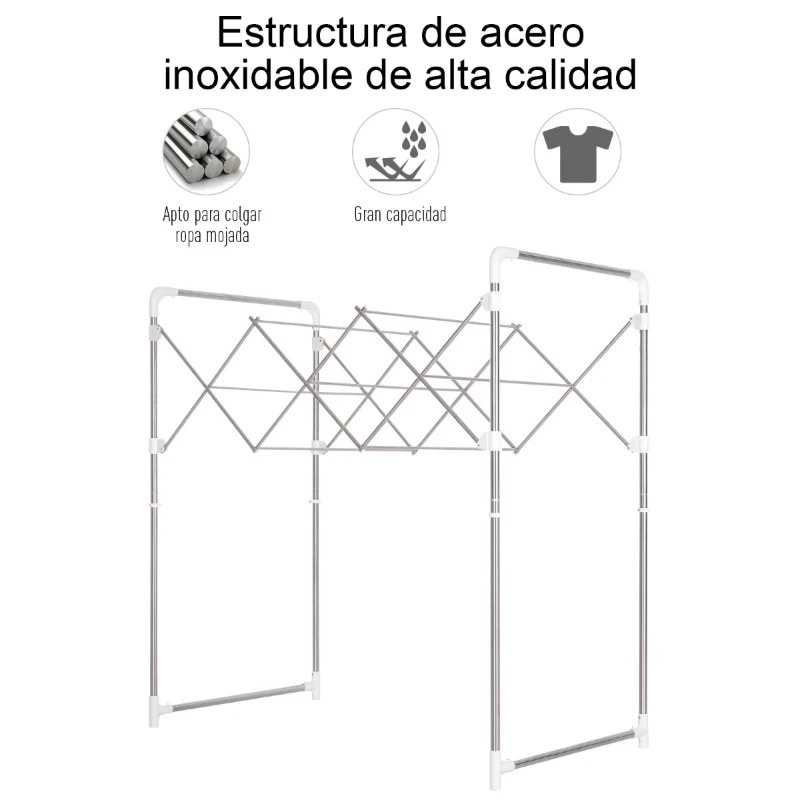 Estructura de acero inoxidable de alta calidad

Apto para colgar ropa mojada

Gran capacidad