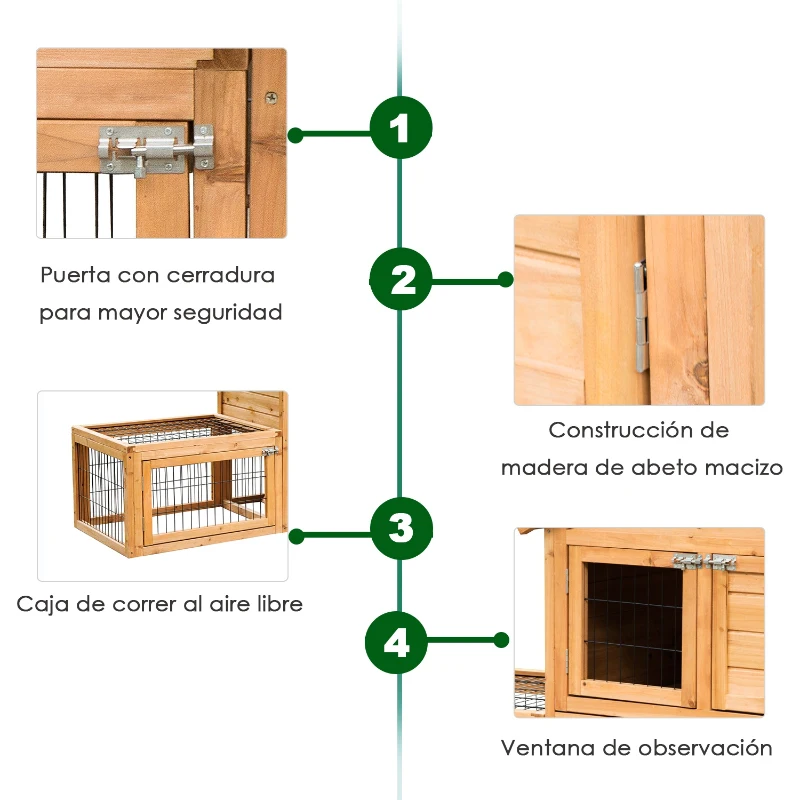 1

Puerta con cerradura para mayor seguridad

2

Construcción de madera de abeto macizo

3

Caja de correr al aire libre

4

Ventana de observación