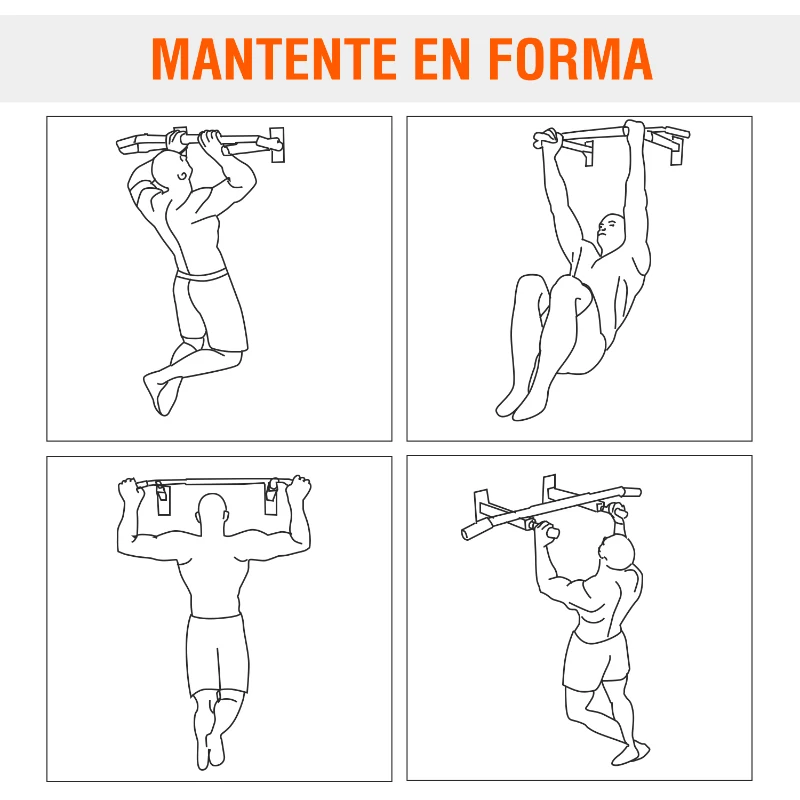 MANTENTE EN FORMA