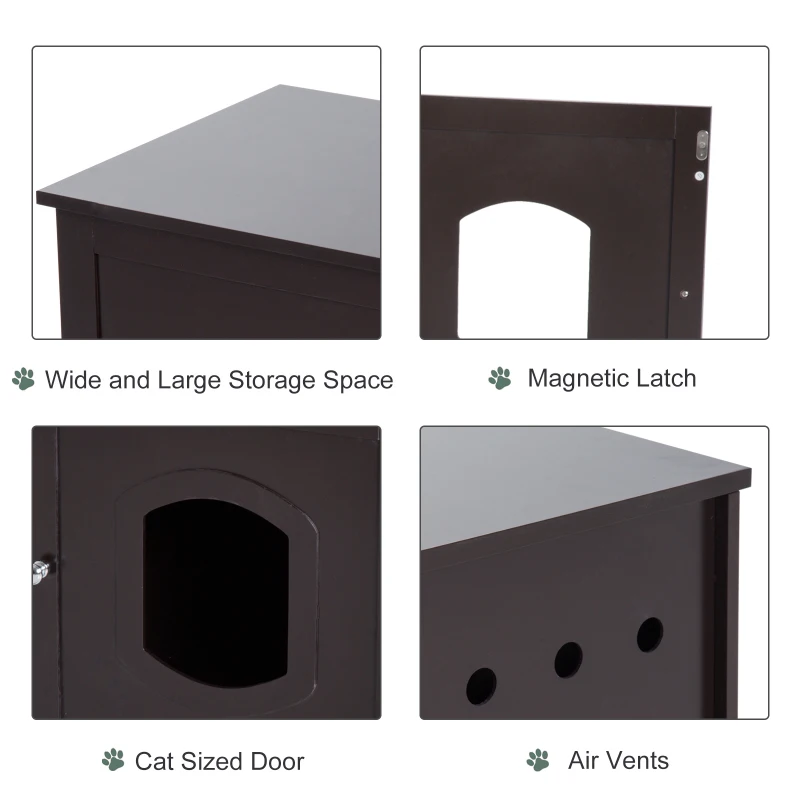 Wide and Large Storage Space

Magnetic Latch

Cat Sized Door

Air Vents