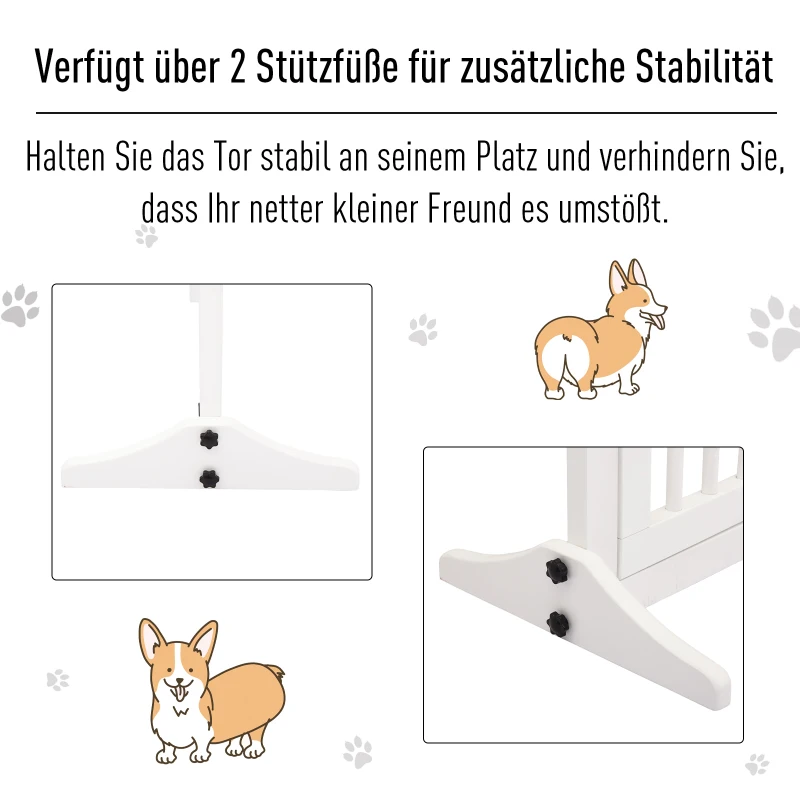 Verfügt über 2 Stützfüße für zusätzliche Stabilität

Halten Sie das Tor stabil an seinem Platz und verhindern Sie, dass Ihr netter kleiner Freund es umstößt.