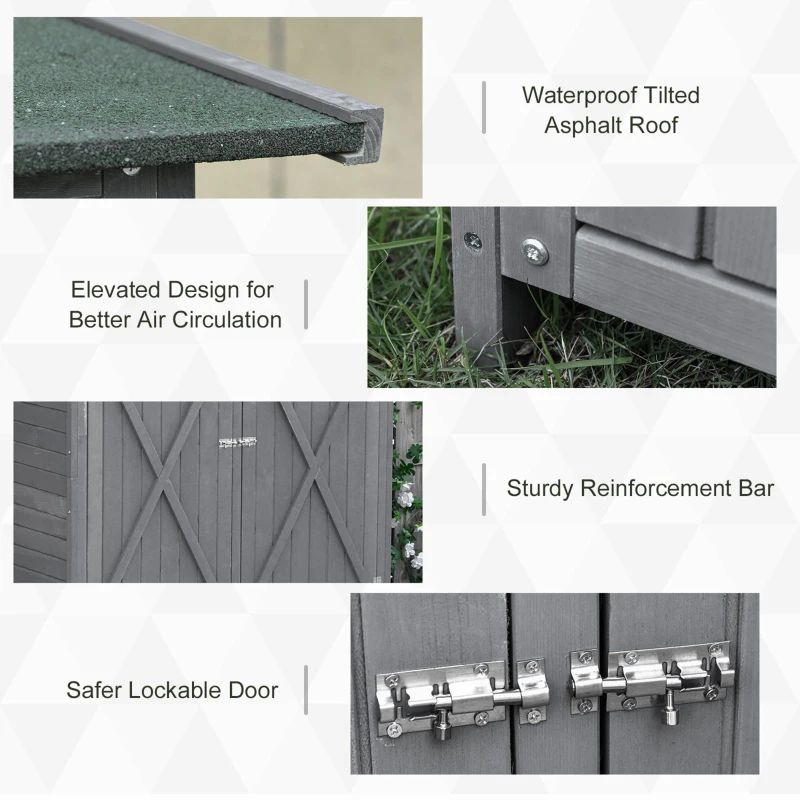 Waterproof Tilted Asphalt Roof

Elevated Design for Better Air Circulation

Sturdy Reinforcement Bar

Safer Lockable Door